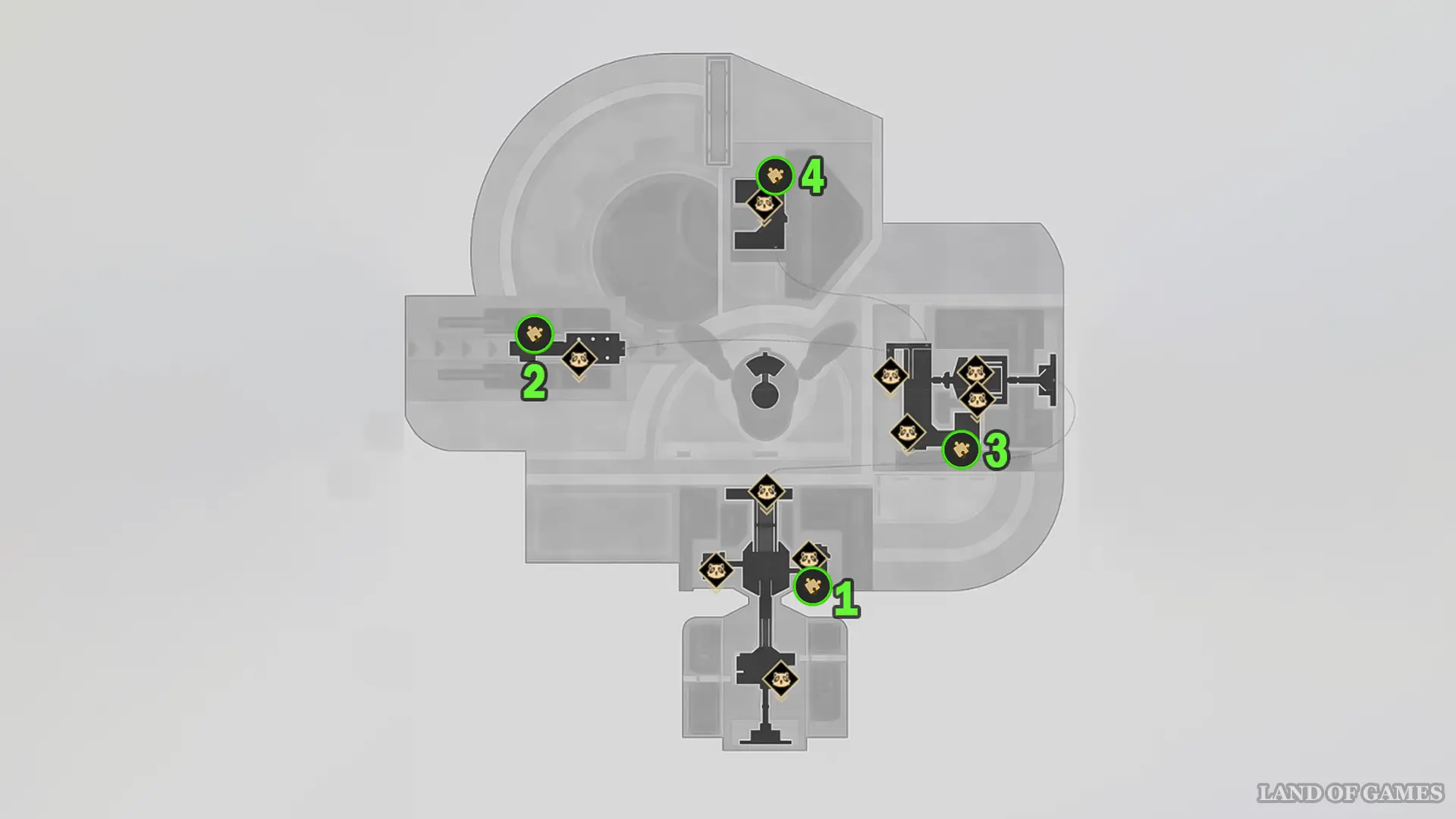 4
2
3
1
LAND OF GAMES