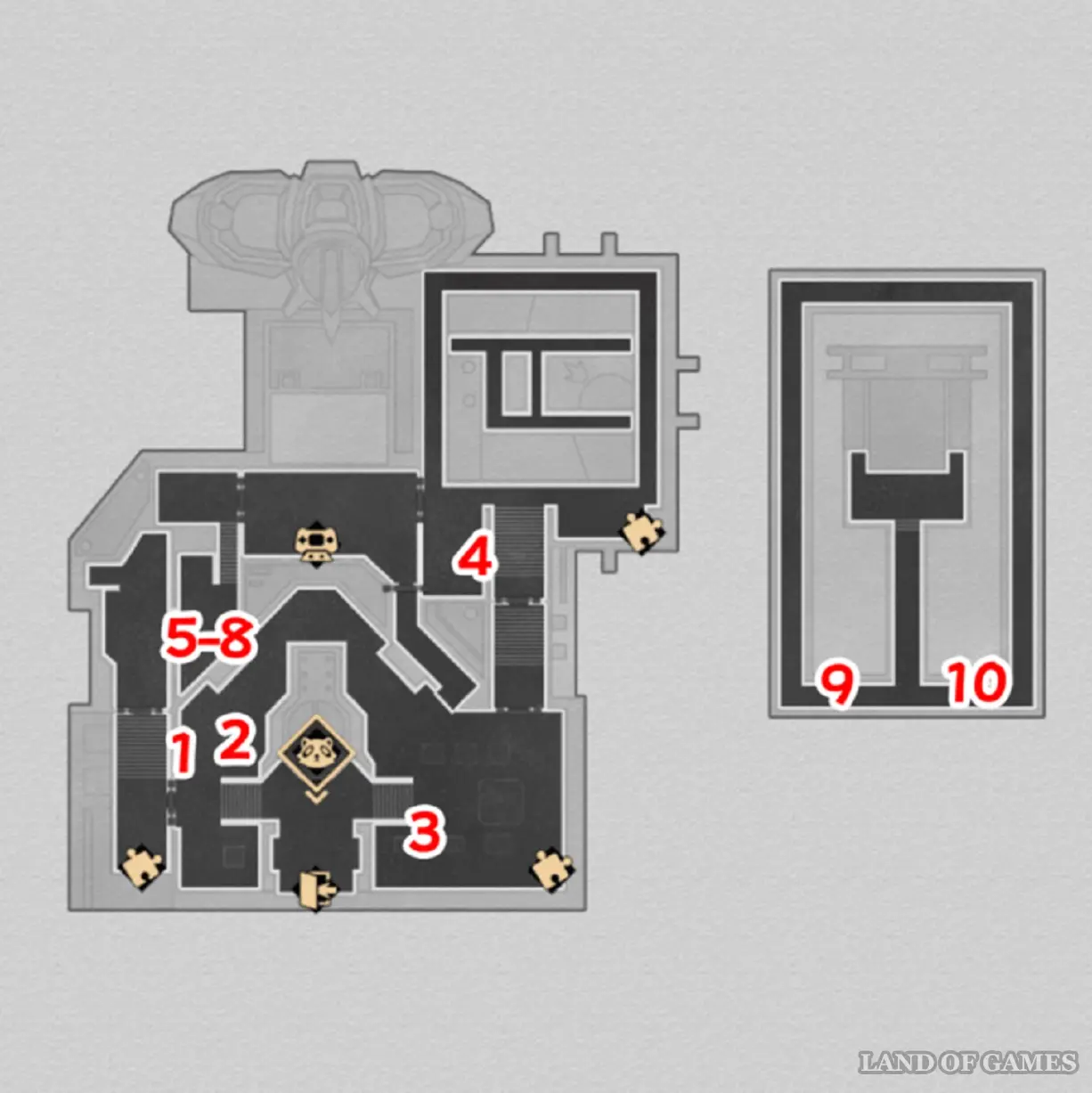 4
5-8
1
2
3
9
10
LAND OF GAMES